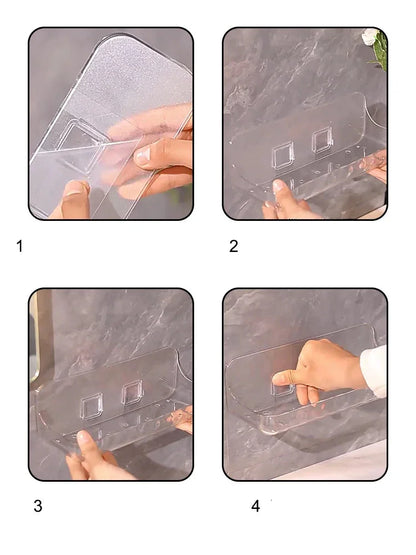 1

2

3

4