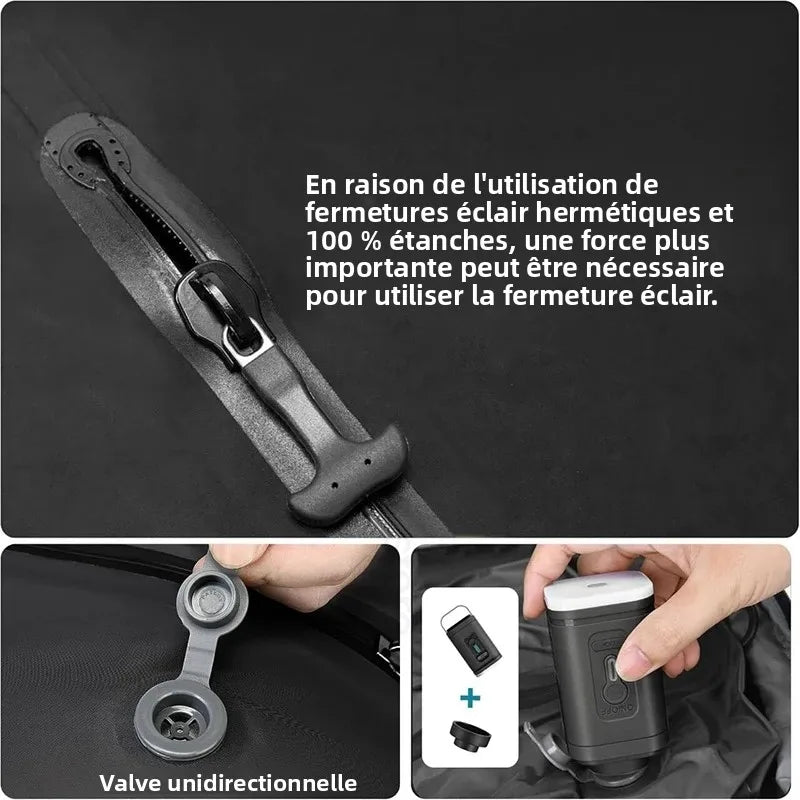 En raison de l'utilisation de fermetures éclair hermétiques et 100 % étanches, une force plus importante peut être nécessaire pour utiliser la fermeture éclair.

Valve unidirectionnelle

+