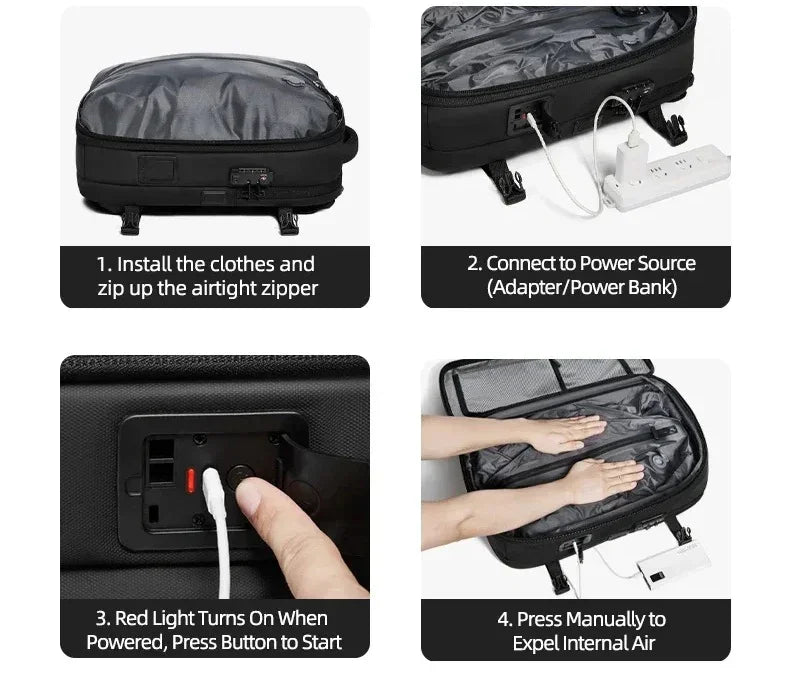 1. Install the clothes and zip up the airtight zipper

2. Connect to Power Source (Adapter/Power Bank)

3. Red Light Turns On When Powered, Press Button to Start

4. Press Manually to Expel Internal Air