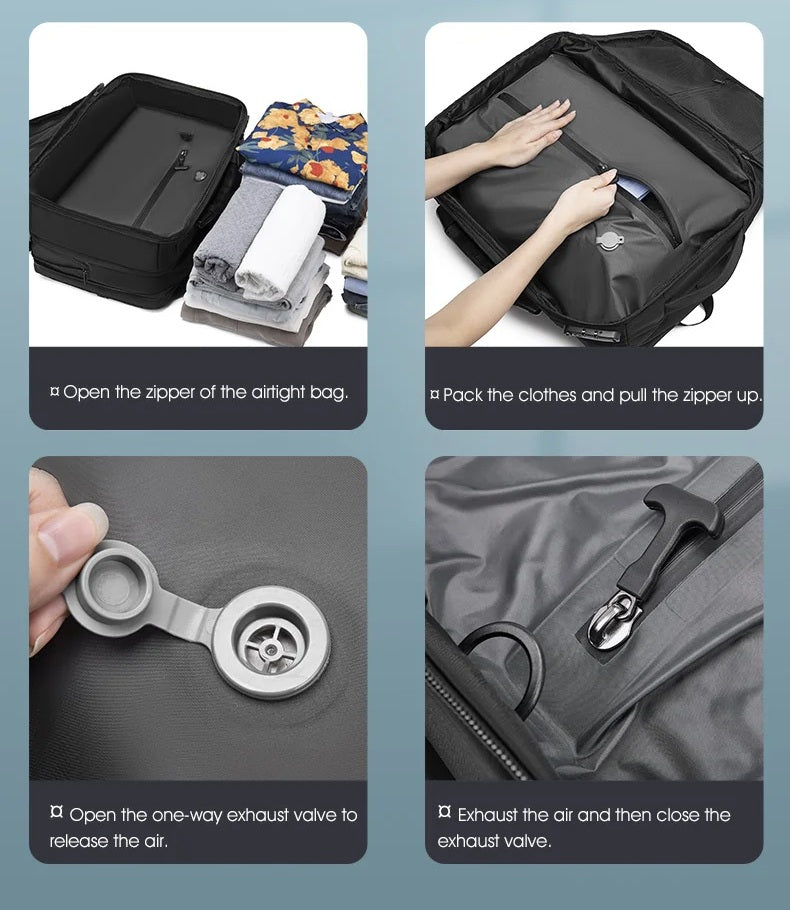 ¤ Open the zipper of the airtight bag.

¤ Pack the clothes and pull the zipper up.

¤ Open the one-way exhaust valve to release the air.

¤ Exhaust the air and then close the exhaust valve.